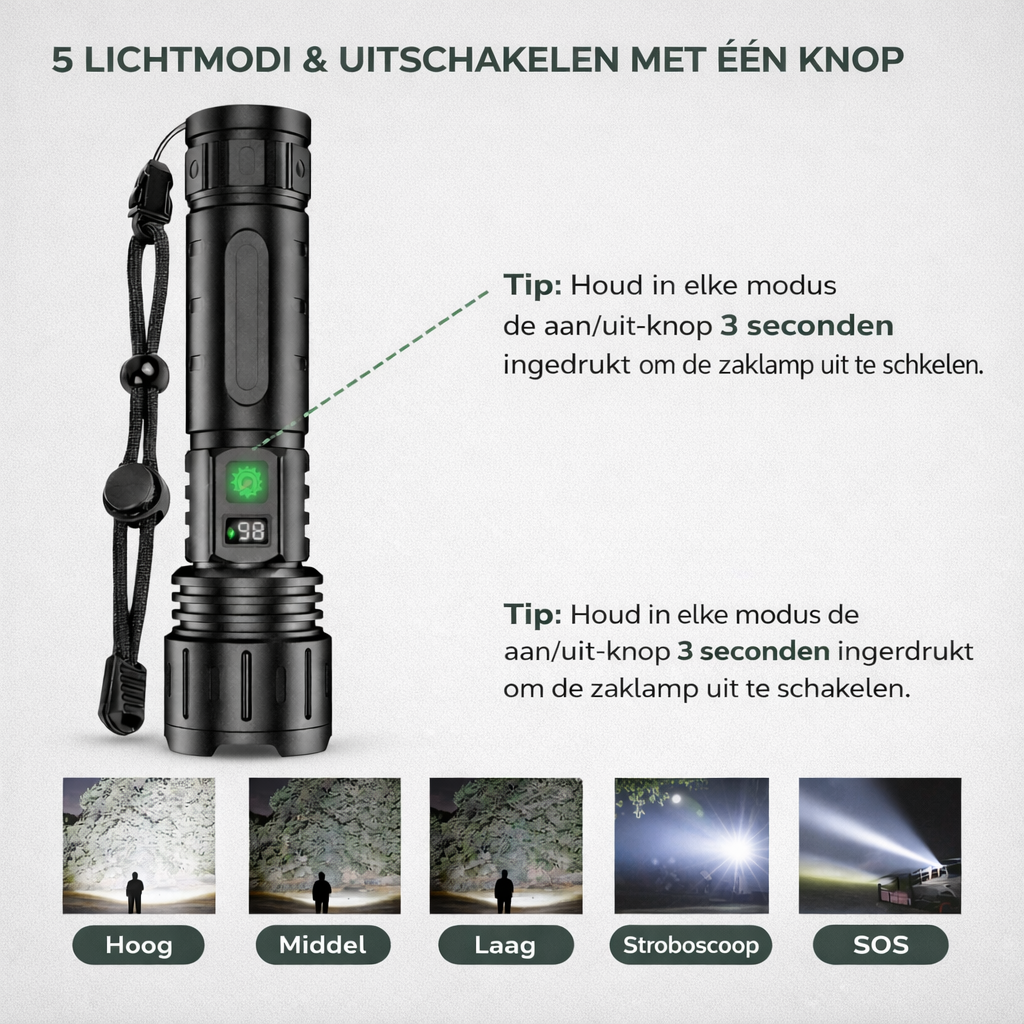 5 LICHTMODI & UITSCHAKELEN MET ÉÉN KNOP

Tip: Houd in elke modus de aan/uit-knop 3 seconden ingedrukt om de zaklamp uit te schkelen.

98

Tip: Houd in elke modus de aan/uit-knop 3 seconden ingerdrukt om de zaklamp uit te schakelen.

Hoog

Middel

Laag

Stroboscoop

SOS