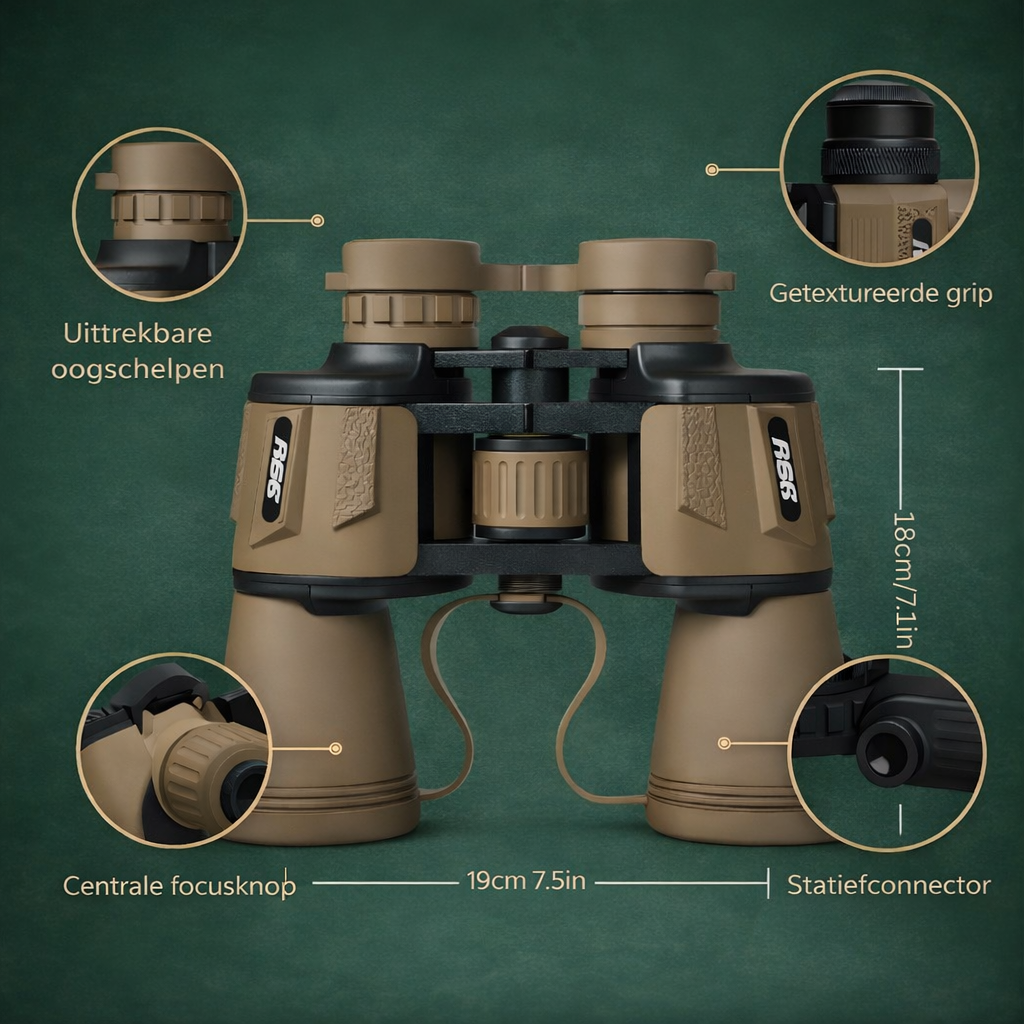 Uittrekbare oogschelpen

Getextureerde grip

R66

R66

18cm/7.1in

Centrale focusknop

19cm 7.5in

Statiefconnector